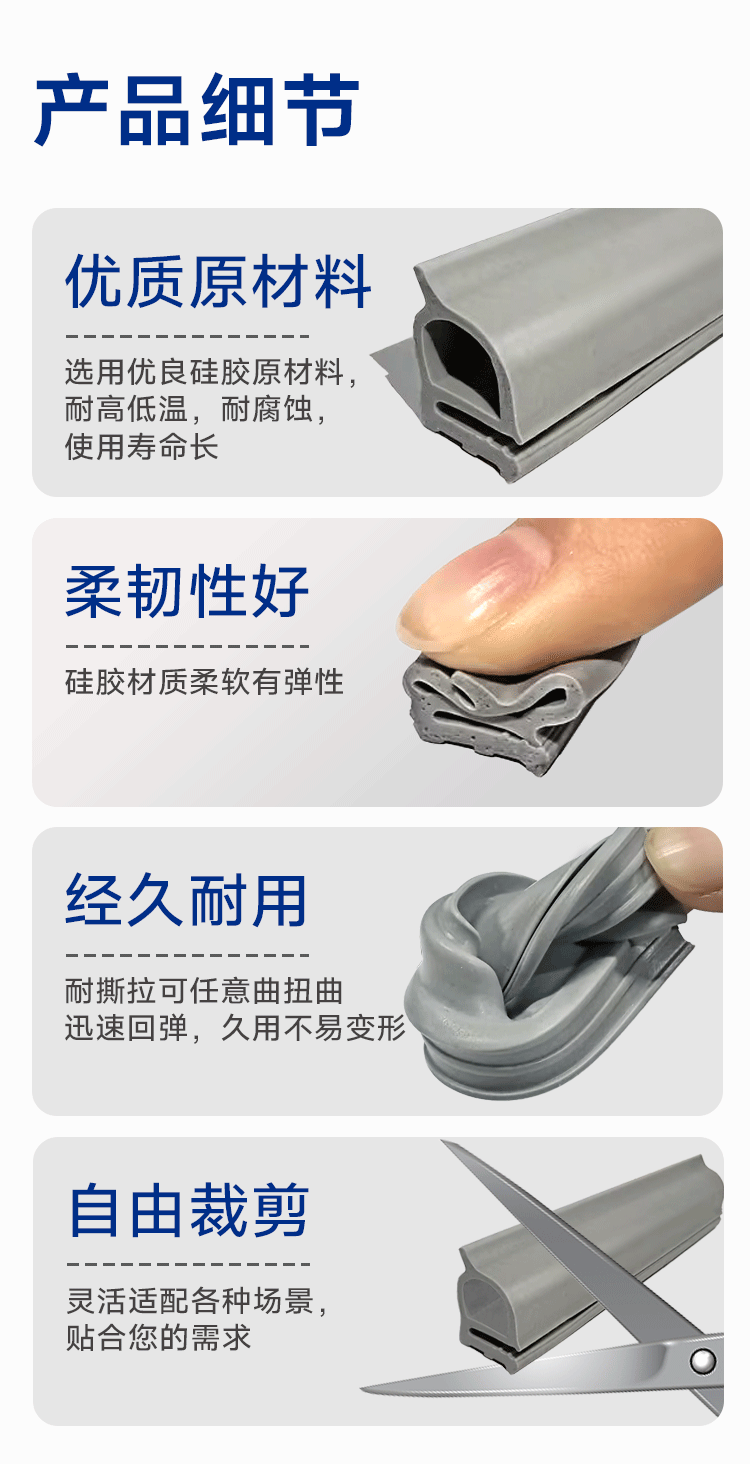 产品细节

优质原材料

选用优良硅胶原材料，耐高低温，耐腐蚀，使用寿命长

柔韧性好

硅胶材质柔软有弹性

经久耐用

耐撕拉可任意曲扭曲
迅速回弹，久用不易变形

自由裁剪

灵活适配各种场景，贴合您的需求