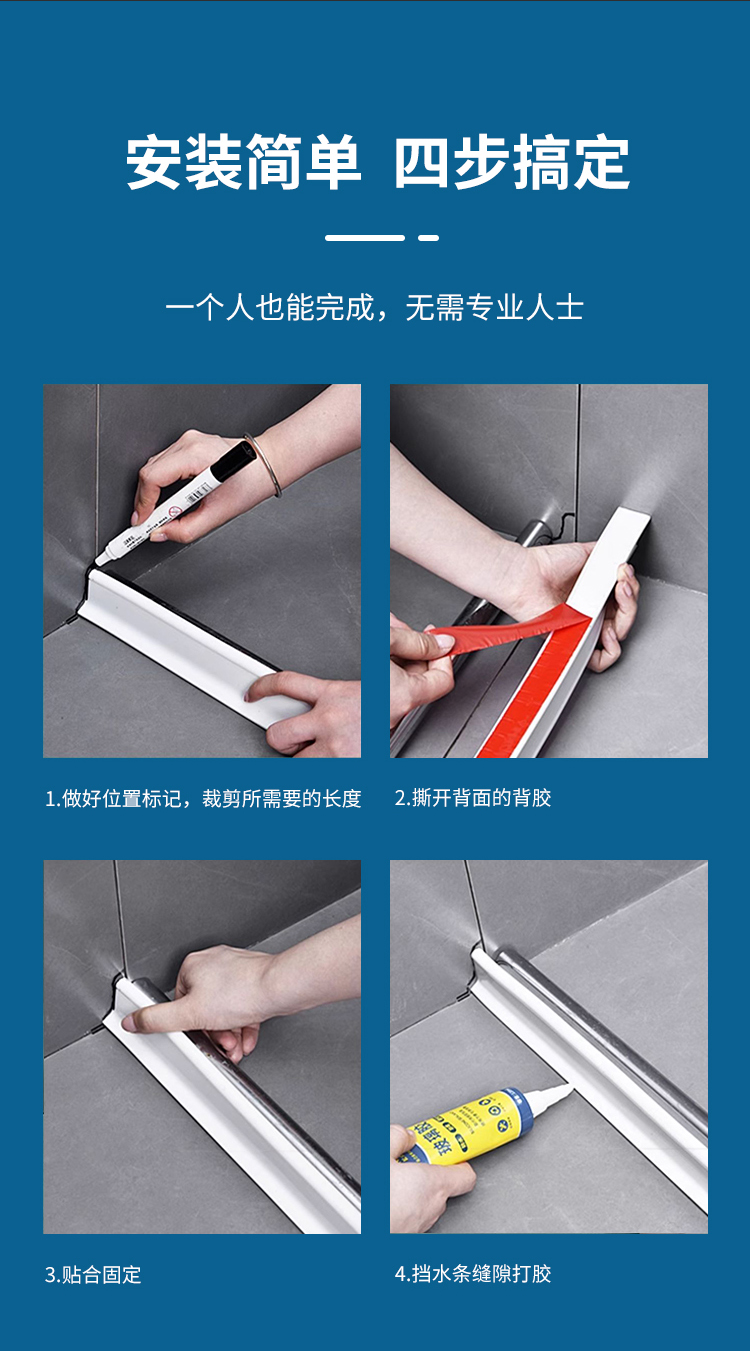 安装简单 四步搞定

一个人也能完成，无需专业人士

1.做好位置标记，裁剪所需要的长度

2.撕开背面的背胶

3.贴合固定

4.挡水条缝隙打胶